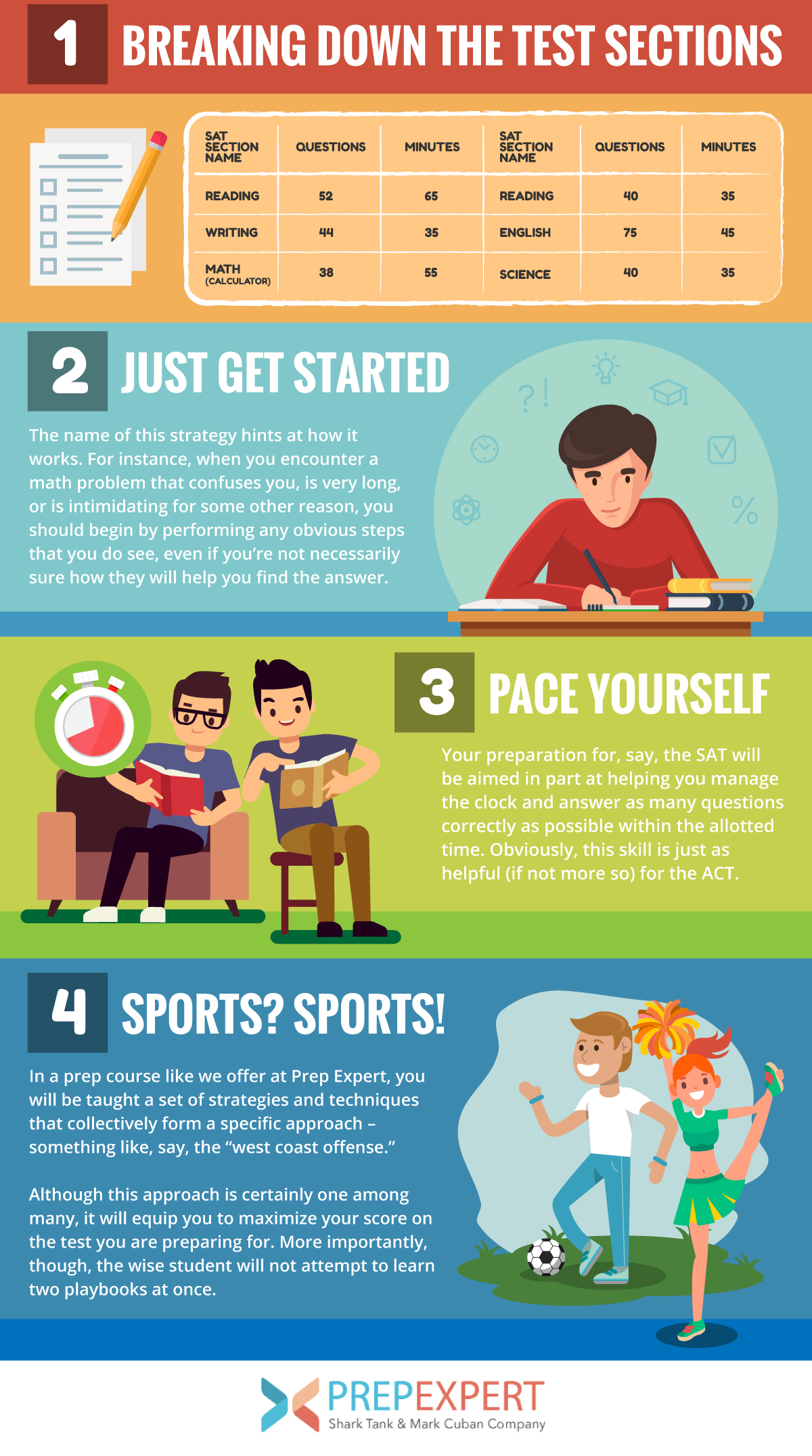 1 BREAKING DOWN THE TEST SECTIONS

| SAT SECTION NAME | QUESTIONS | MINUTES | SAT SECTION NAME | QUESTIONS | MINUTES |
|---|---|---|---|---|---|
| READING | 52 | 65 | READING | 40 | 35 |
| WRITING | 44 | 35 | ENGLISH | 75 | 45 |
| MATH (CALCULATOR) | 38 | 55 | SCIENCE | 40 | 35 |

2 JUST GET STARTED

The name of this strategy hints at how it works. For instance, when you encounter a math problem that confuses you, is very long, or is intimidating for some other reason, you should begin by performing any obvious steps that you do see, even if you're not necessarily sure how they will help you find the answer.

?!

%

3 PACE YOURSELF

Your preparation for, say, the SAT will be aimed in part at helping you manage the clock and answer as many questions correctly as possible within the allotted time. Obviously, this skill is just as helpful (if not more so) for the ACT.

4 SPORTS? SPORTS!

In a prep course like we offer at Prep Expert, you will be taught a set of strategies and techniques that collectively form a specific approach – something like, say, the "west coast offense."

Although this approach is certainly one among many, it will equip you to maximize your score on the test you are preparing for. More importantly, though, the wise student will not attempt to learn two playbooks at once.

PREPEXPERT
Shark Tank & Mark Cuban Company