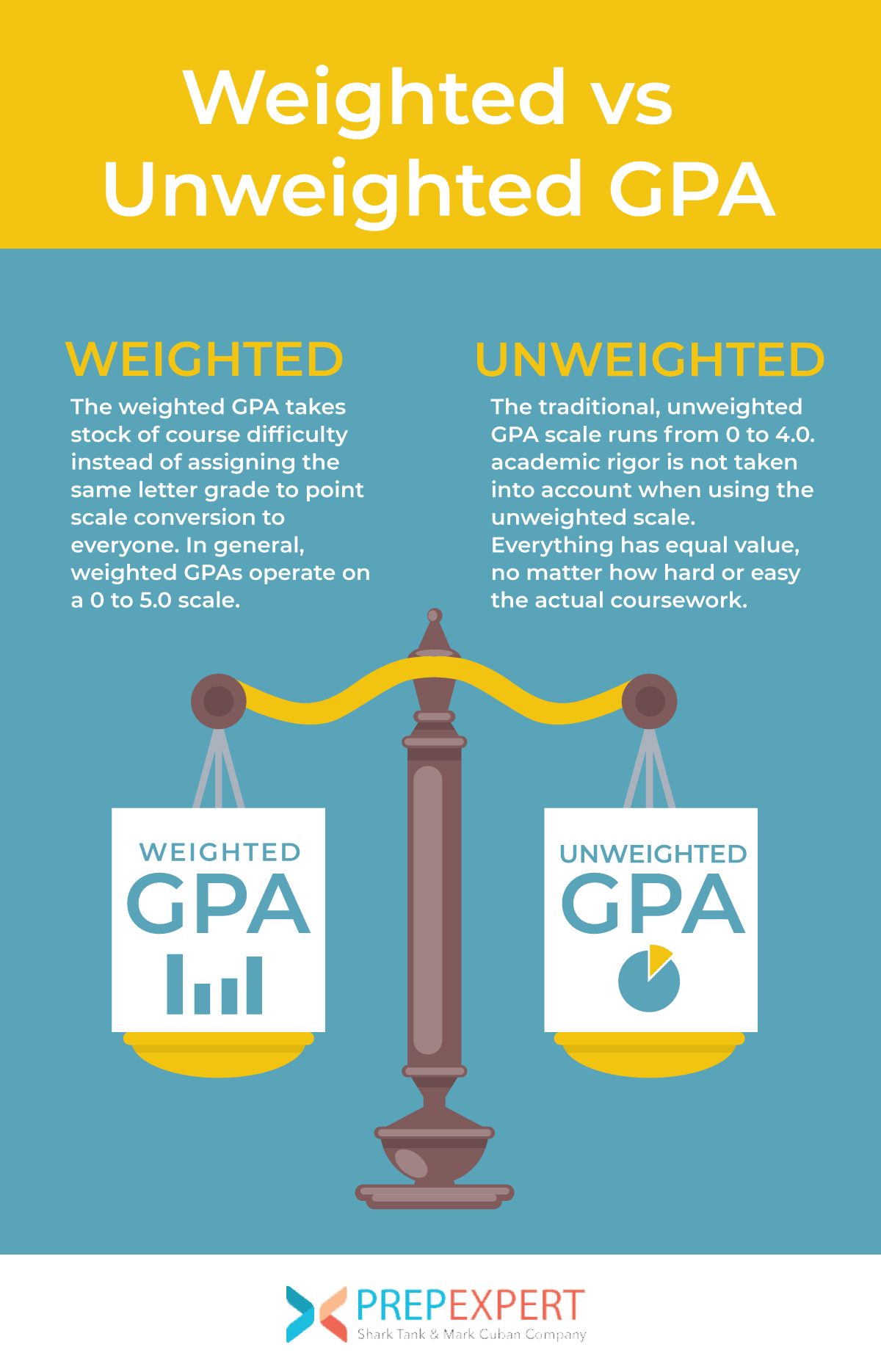 Weighted vs Unweighted GPA

WEIGHTED

The weighted GPA takes stock of course difficulty instead of assigning the same letter grade to point scale conversion to everyone. In general, weighted GPAs operate on a 0 to 5.0 scale.

UNWEIGHTED

The traditional, unweighted GPA scale runs from 0 to 4.0. academic rigor is not taken into account when using the unweighted scale. Everything has equal value, no matter how hard or easy the actual coursework.

WEIGHTED GPA

UNWEIGHTED GPA

PREPEXPERT
Shark Tank & Mark Cuban Company