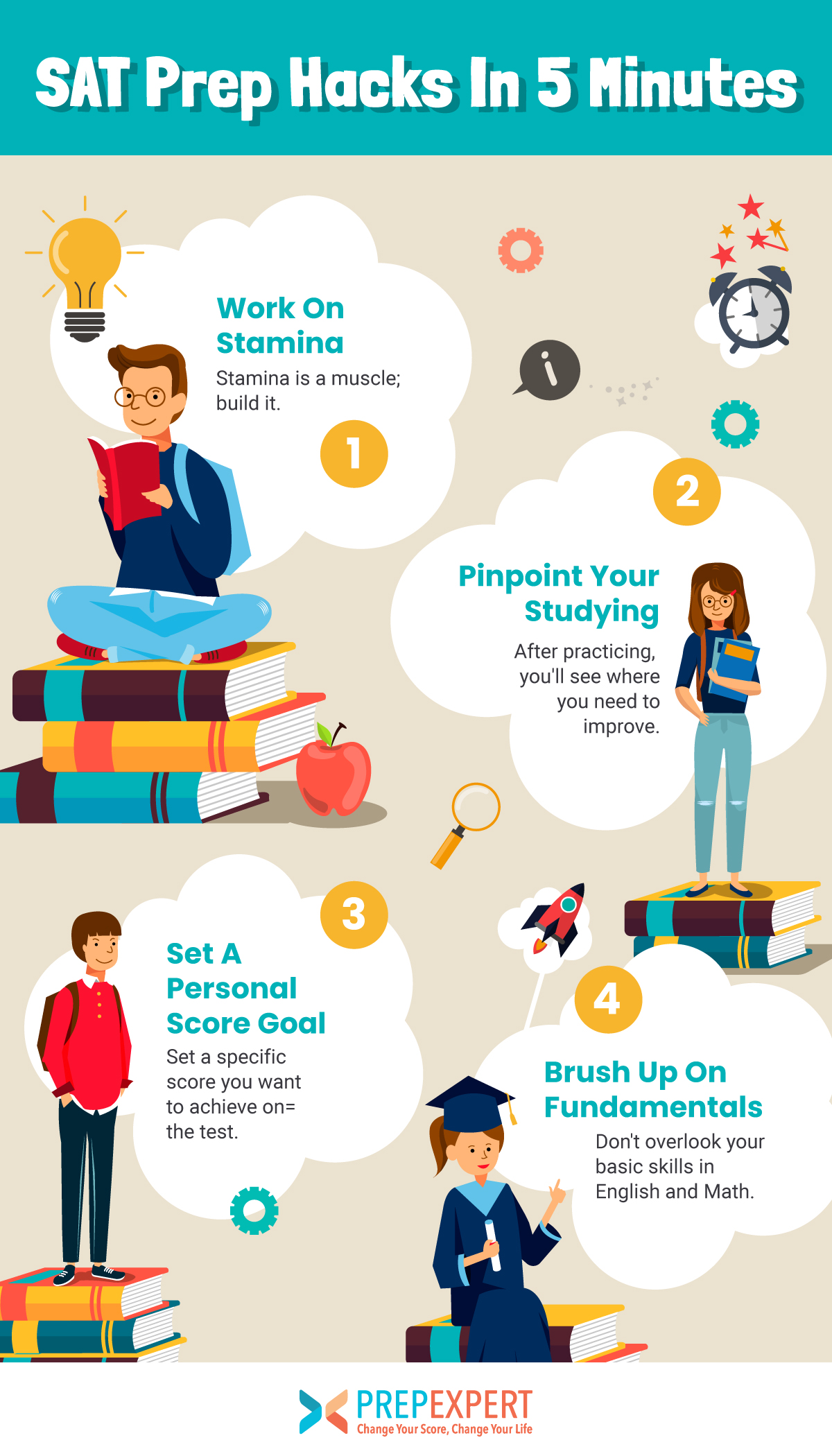 SAT Prep Hacks In 5 Minutes

Work On Stamina

Stamina is a muscle; build it.

1

2

Pinpoint Your Studying

After practicing, you'll see where you need to improve.

3

Set A Personal Score Goal

Set a specific score you want to achieve on= the test.

4

Brush Up On Fundamentals

Don't overlook your basic skills in English and Math.

PREPEXPERT
Change Your Score, Change Your Life